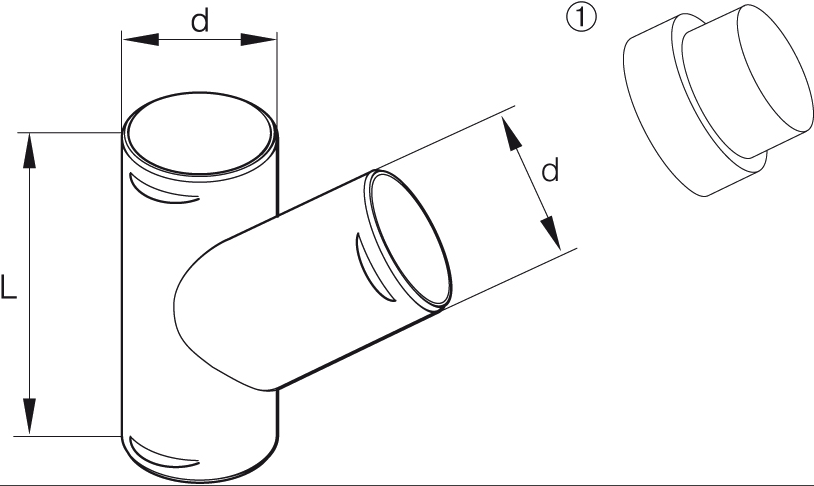 d

①

d

L