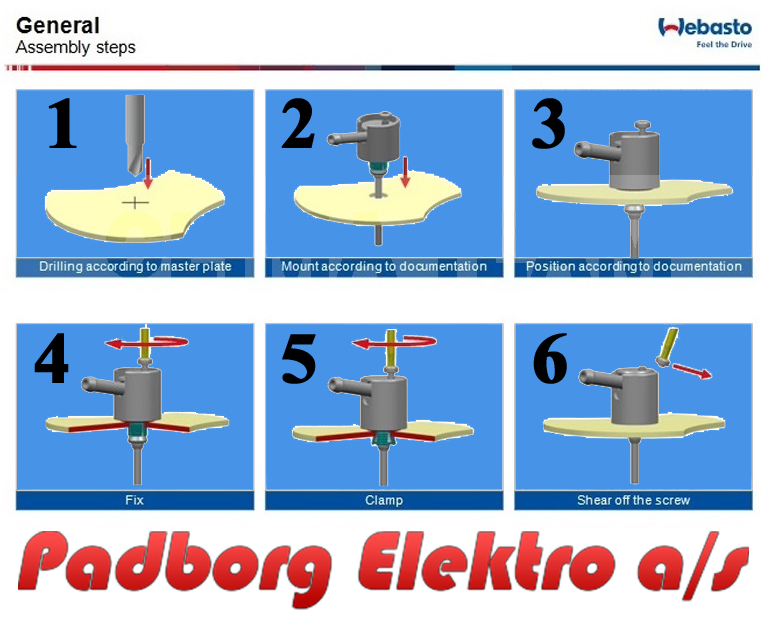 General
Assembly steps

Webasto
Feel the Drive

1
Drilling according to master plate

2
Mount according to documentation

3
Position according to documentation

4
Fix

5
Clamp

6
Shear off the screw

Padborg Elektro a/s