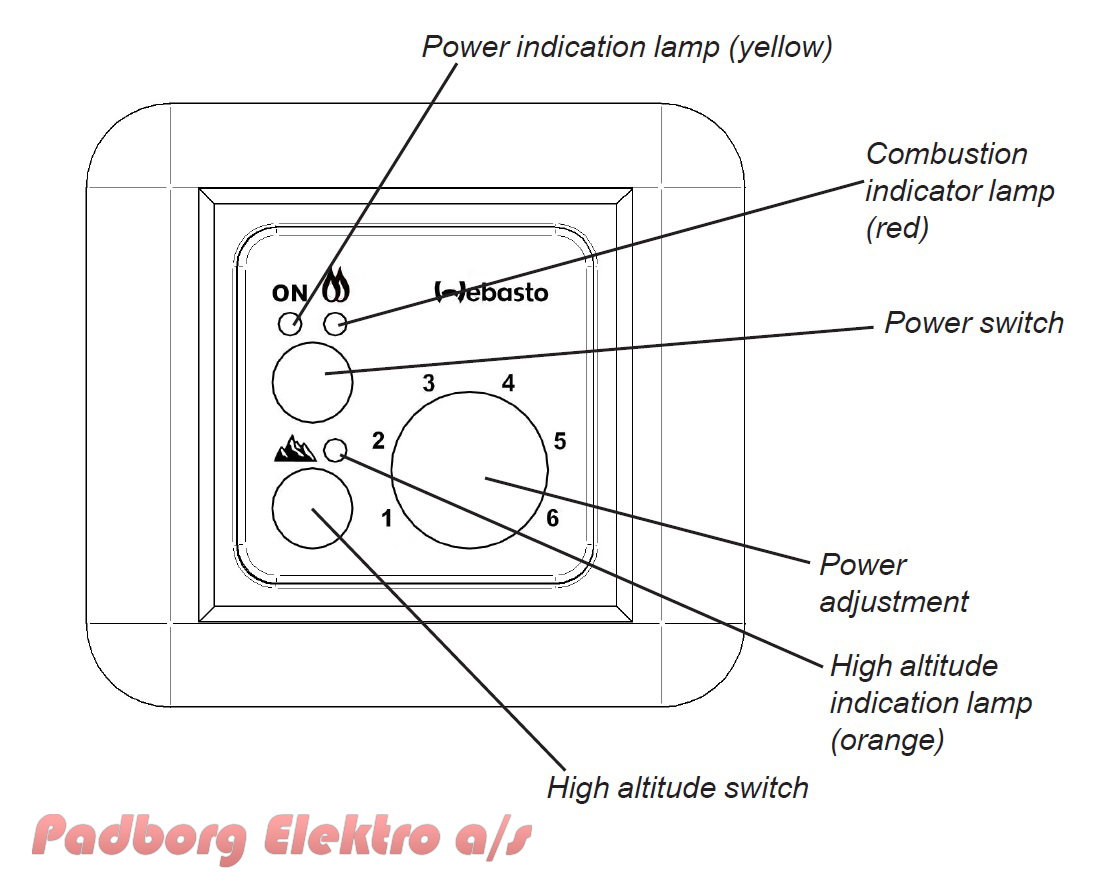 Power indication lamp (yellow)

Combustion indicator lamp (red)

ON

Webasto

Power switch

3 4

2 5

1 6

Power adjustment

High altitude indication lamp (orange)

High altitude switch

Padborg Elektro a/s