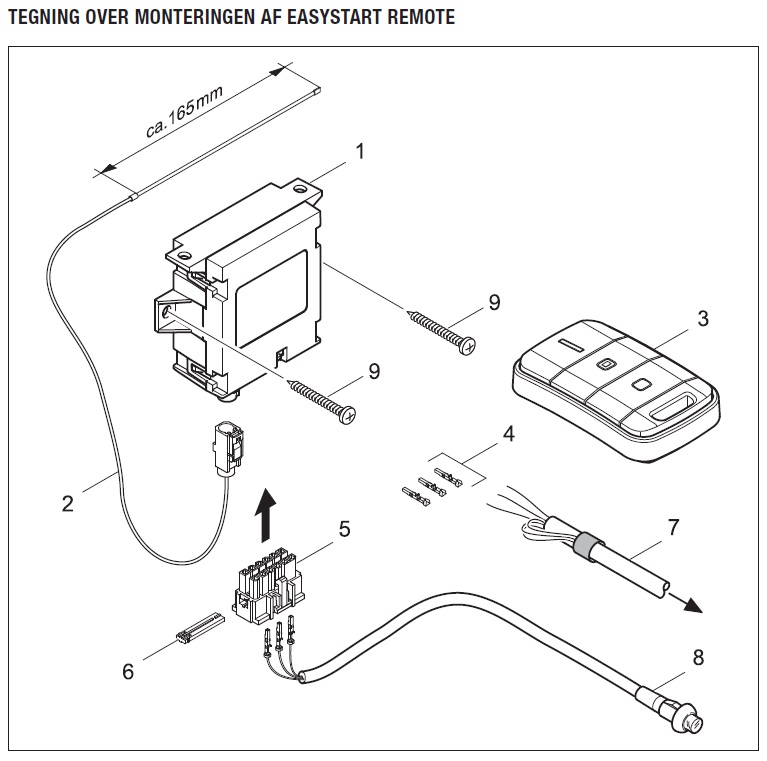 TEGNING OVER MONTERINGEN AF EASYSTART REMOTE

ca.165mm

1

9

3

9

4

2

5

7

6

8